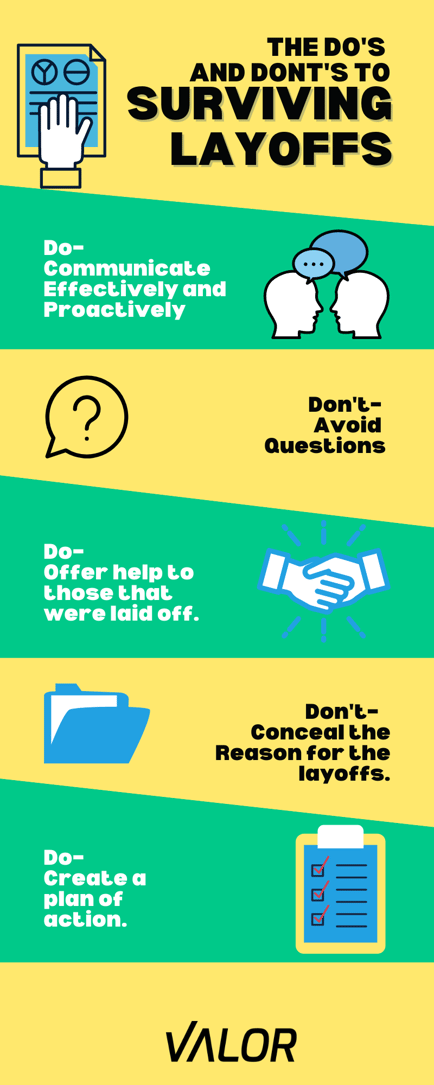 THE DO'S AND DONT'S TO SURVIVING LAYOFFS

Do- Communicate Effectively and Proactively

Don't- Avoid Questions

Do- Offer help to those that were laid off.

Don't- Conceal the Reason for the layoffs.

Do- Create a plan of action.

VALOR